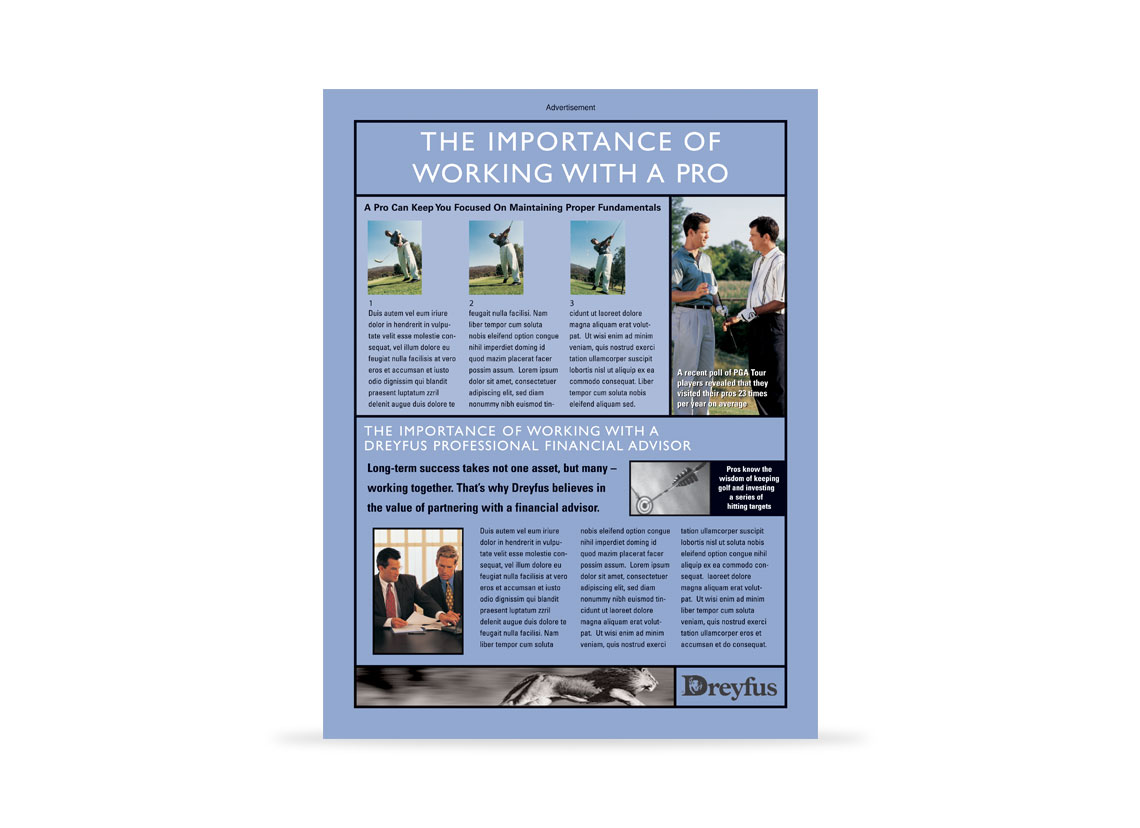 Advertisement

THE IMPORTANCE OF WORKING WITH A PRO

A Pro Can Keep You Focused On Maintaining Proper Fundamentals

1
Duis autem vel eum iriure dolor in hendrerit in vulputate velit esse molestie consequat, vel illum dolore eu feugiat nulla facilisis at vero eros et accumsan et iusto odio dignissim qui blandit praesent luptatum zzril delenit augue duis dolore te

2
feugait nulla facilisi. Nam liber tempor cum soluta nobis eleifend option congue nihil imperdiet doming id quod mazim placerat facer possim assum. Lorem ipsum dolor sit amet, consectetuer adipiscing elit, sed diam nonummy nibh euismod tin-

3
cidunt ut laoreet dolore magna aliquam erat volutpat. Ut wisi enim ad minim veniam, quis nostrud exerci tation ullamcorper suscipit lobortis nisl ut aliquip ex ea commodo consequat. Liber tempor cum soluta nobis eleifend aliquam sed.

A recent poll of PGA Tour players revealed that they visited their pros 23 times per year on average.

THE IMPORTANCE OF WORKING WITH A DREYFUS PROFESSIONAL FINANCIAL ADVISOR

Long-term success takes not one asset, but many – working together. That's why Dreyfus believes in the value of partnering with a financial advisor.

Pros know the wisdom of keeping golf and investing a series of hitting targets

Duis autem vel eum iriure dolor in hendrerit in vulputate velit esse molestie consequat, vel illum dolore eu feugiat nulla facilisis at vero eros et accumsan et iusto odio dignissim qui blandit praesent luptatum zzril delenit augue duis dolore te feugait nulla facilisi. Nam liber tempor cum soluta nobis eleifend option congue nihil imperdiet doming id quod mazim placerat facer possim assum. Lorem ipsum dolor sit amet, consectetuer adipiscing elit, sed diam nonummy nibh euismod tincidunt ut laoreet dolore magna aliquam erat volutpat. Ut wisi enim ad minim veniam, quis nostrud exerci tation ullamcorper suscipit lobortis nisl ut soluta nobis eleifend option congue nihil aliquip ex ea commodo consequat. laoreet dolore magna aliquam erat volutpat. Ut wisi enim ad minim liber tempor cum soluta veniam, quis nostrud exerci tation ullamcorper eros et accumsan et do consequat.

Dreyfus